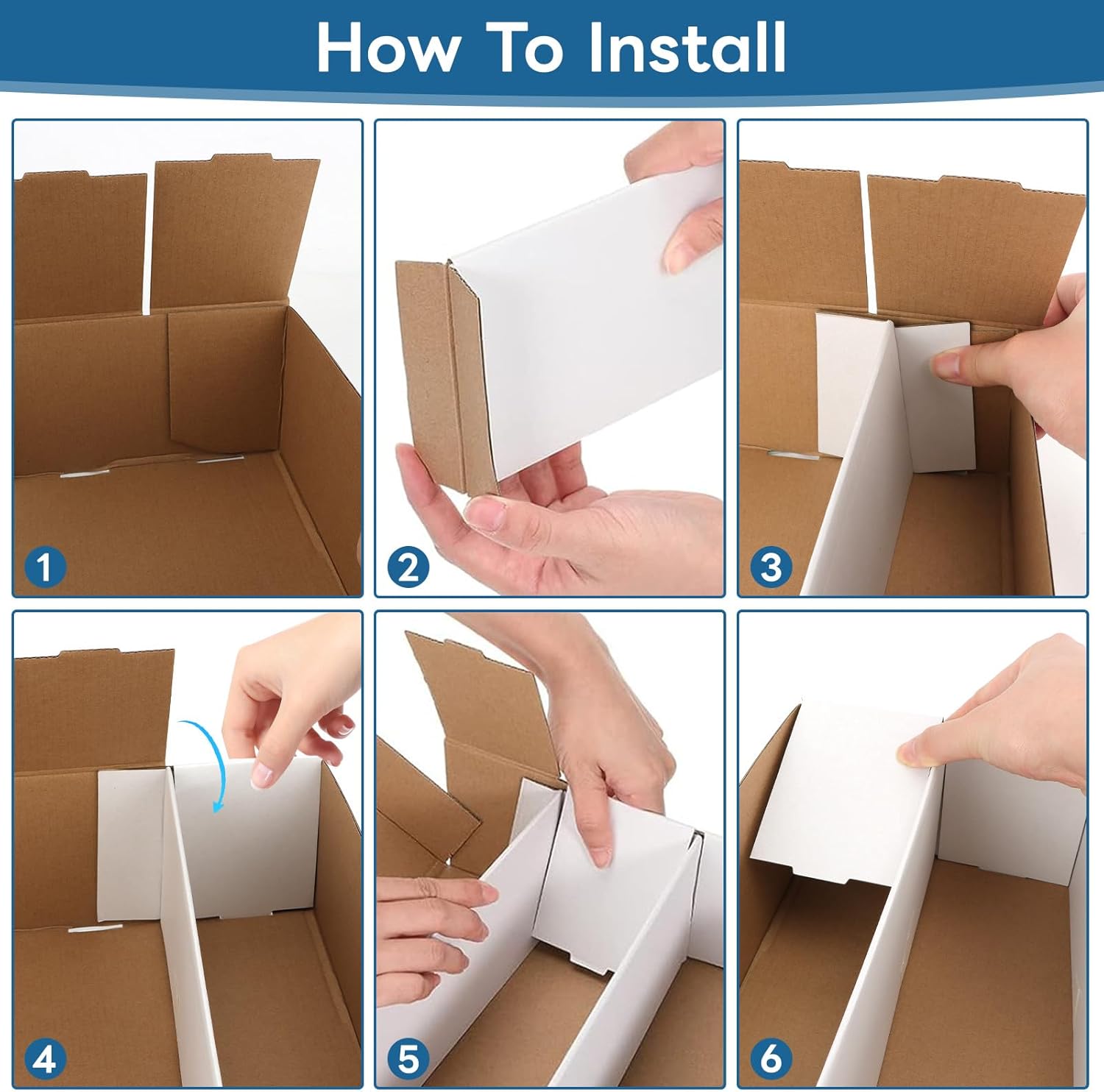 How To Install

1

2

3

4

5

6